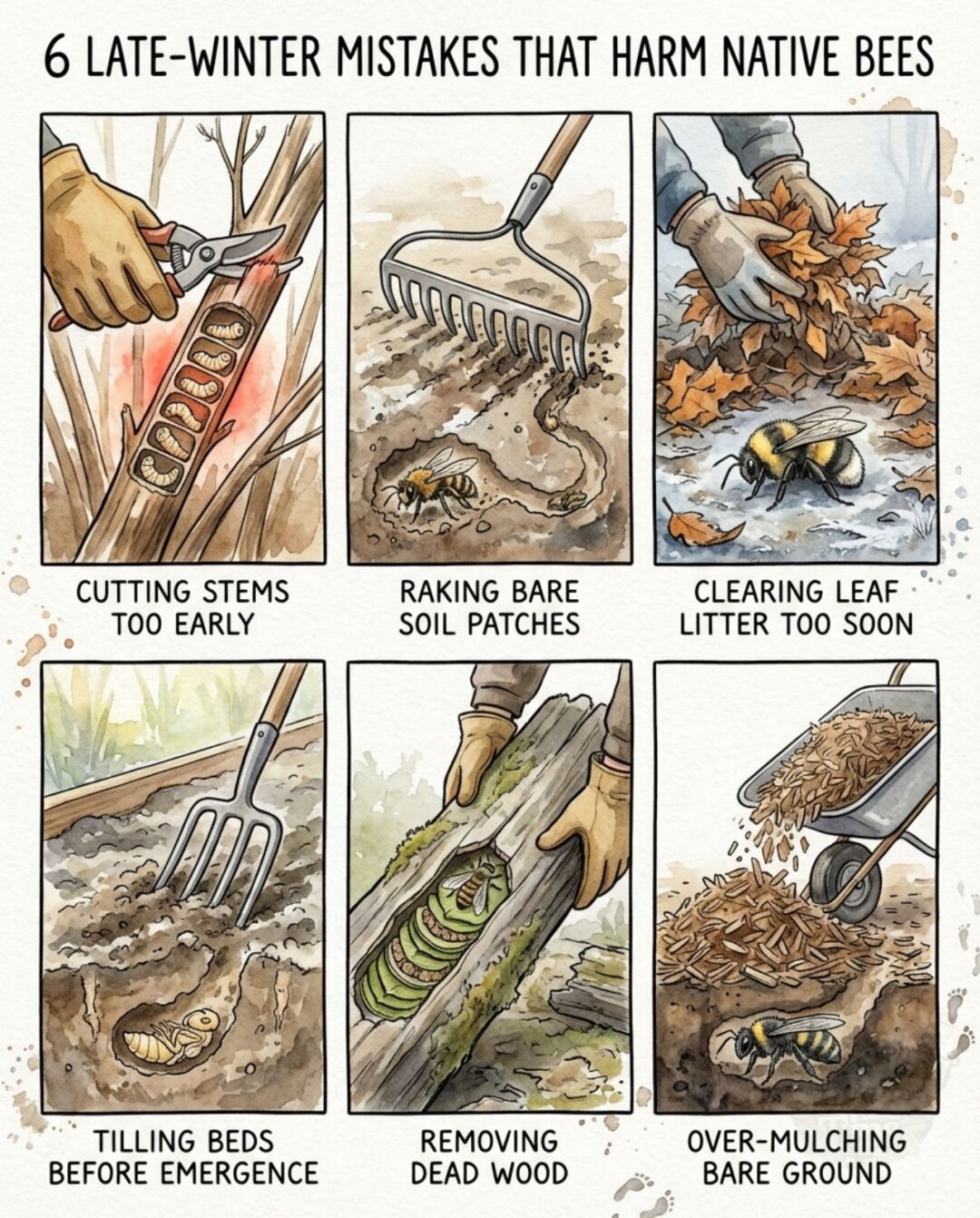 6 LATE-WINTER MISTAKES THAT HARM NATIVE BEES

CUTTING STEMS TOO EARLY

RAKING BARE SOIL PATCHES

CLEARING LEAF LITTER TOO SOON

TILLING BEDS BEFORE EMERGENCE

REMOVING DEAD WOOD

OVER-MULCHING BARE GROUND