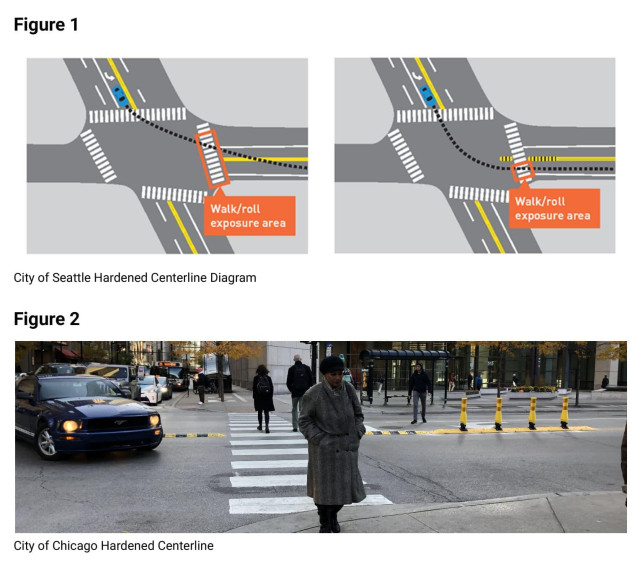 Figure 1

Walk/roll exposure area

Walk/roll exposure area

City of Seattle Hardened Centerline Diagram

Figure 2

City of Chicago Hardened Centerline