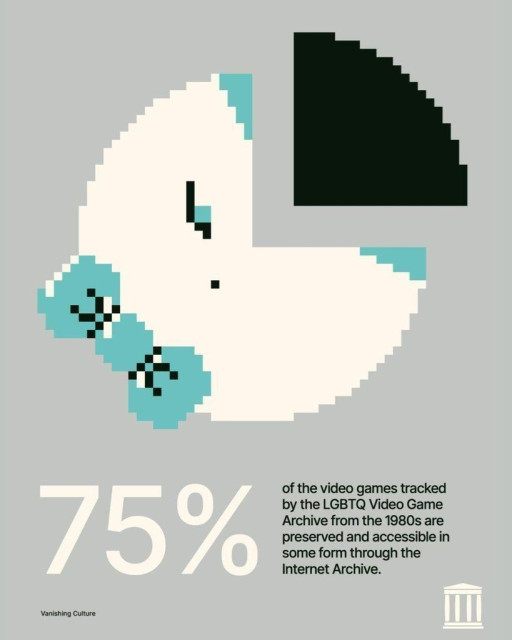 75%

of the video games tracked by the LGBTQ Video Game Archive from the 1980s are preserved and accessible in some form through the Internet Archive.

Vanishing Culture